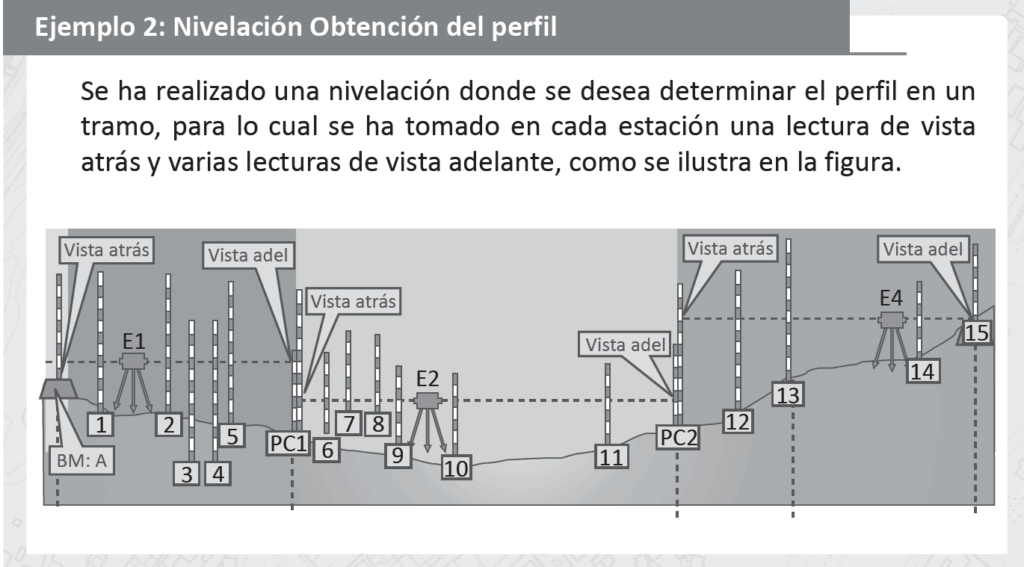 Ejemplo 2: Nivelación Obtención del perfil

Se ha realizado una nivelación donde se desea determinar el perfil en un tramo, para lo cual se ha tomado en cada estación una lectura de vista atrás y varias lecturas de vista adelante, como se ilustra en la figura.

Vista atrás
Vista adel
Vista atrás
Vista adel
Vista atrás
Vista adel
E1
E2
E4
BM: A
1
2
3
4
5
PC1
6
7
8
9
10
11
PC2
12
13
14
15